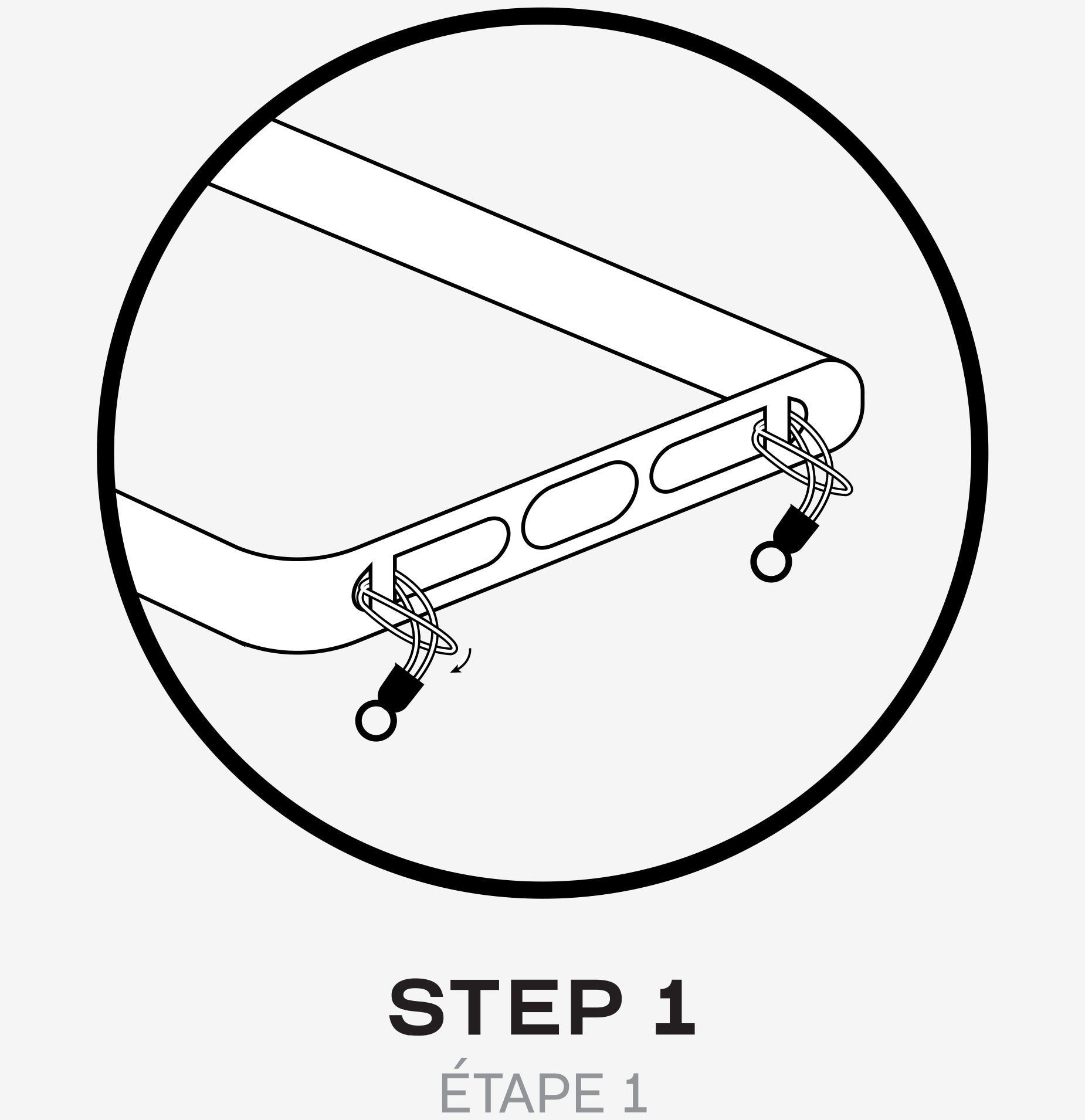 STEP 1

ÉTAPE 1